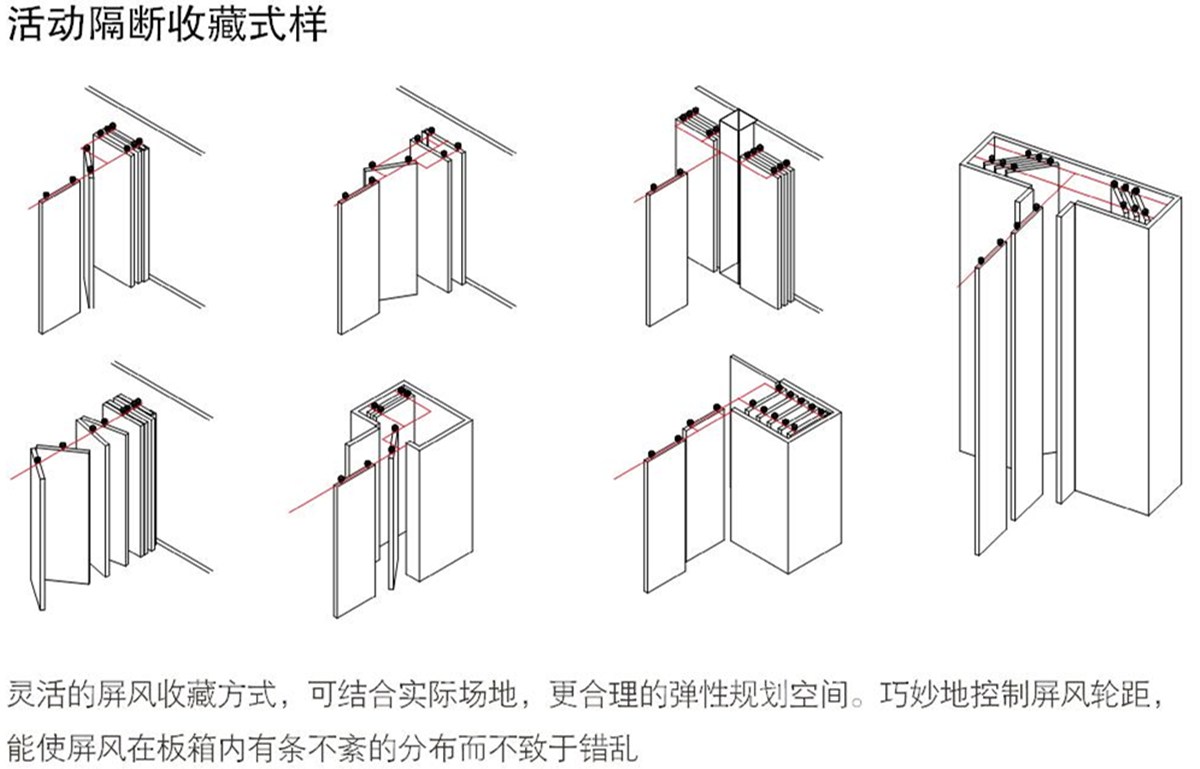 活动隔断收藏式样

灵活的屏风收藏方式，可结合实际场地，更合理的弹性规划空间。巧妙地控制屏风轮距，能使屏风在板箱内有条不紊的分布而不致于错乱