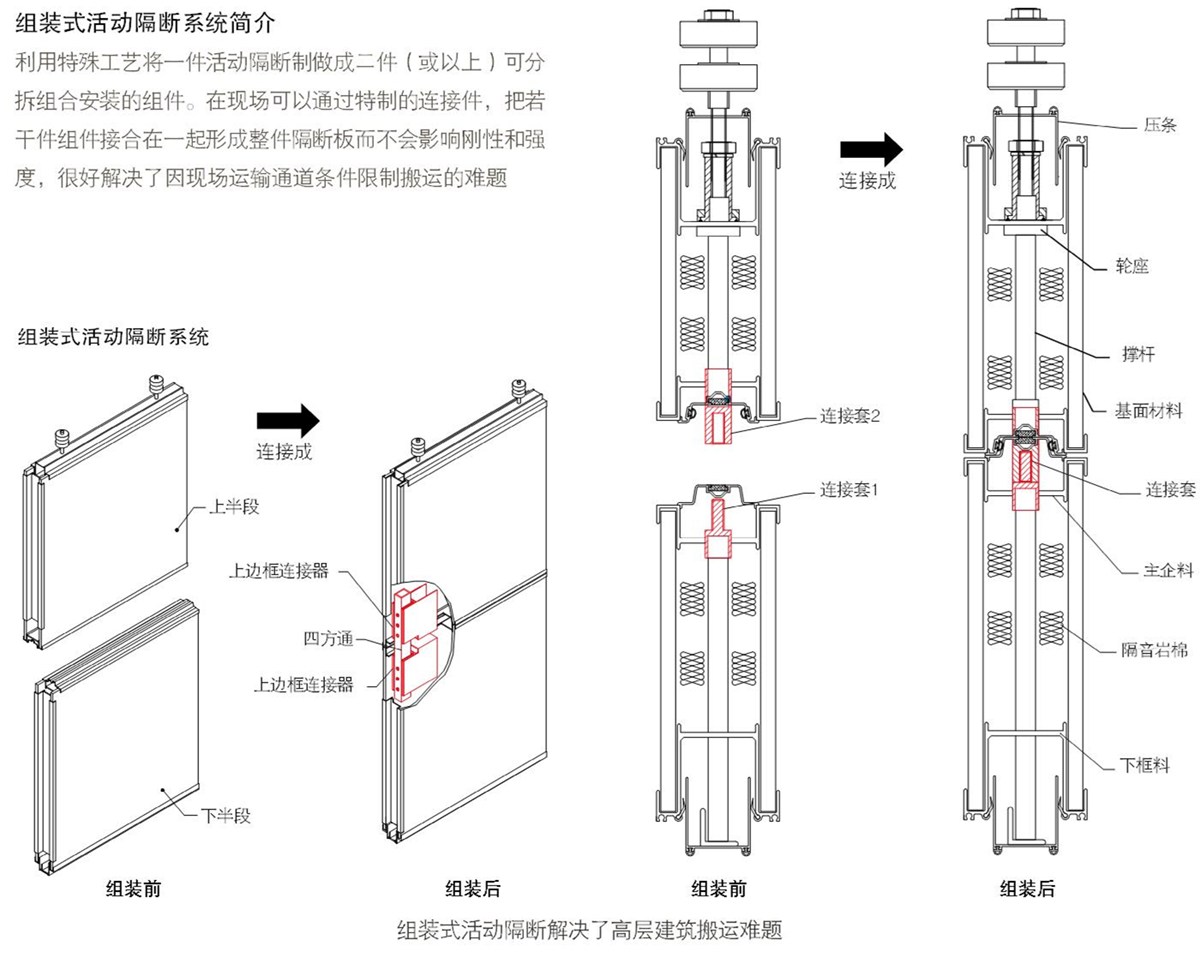 组装式活动隔断系统简介

利用特殊工艺将一件活动隔断制做成二件（或以上）可分拆组合安装的组件。在现场可以通过特制的连接件，把若干件组件接合在一起形成整件隔断板而不会影响刚性和强度，很好解决了因现场运输通道条件限制搬运的难题

组装式活动隔断系统

连接成

上半段

上边框连接器

四方通

上边框连接器

下半段

组装前

组装后

连接成

连接套2

连接套1

压条

轮座

撑杆

基面材料

连接套

主企料

隔音岩棉

下框料

组装前

组装后

组装式活动隔断解决了高层建筑搬运难题